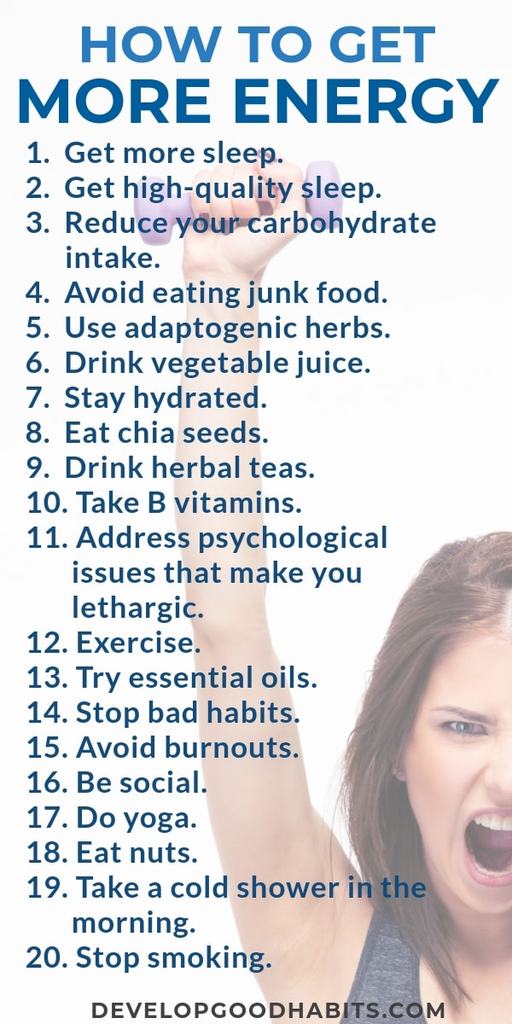 HOW TO GET
MORE ENERGY

1. Get more sleep.
2. Get high-quality sleep.
3. Reduce your carbohydrate intake.
4. Avoid eating junk food.
5. Use adaptogenic herbs.
6. Drink vegetable juice.
7. Stay hydrated.
8. Eat chia seeds.
9. Drink herbal teas.
10. Take B vitamins.
11. Address psychological issues that make you lethargic.
12. Exercise.
13. Try essential oils.
14. Stop bad habits.
15. Avoid burnouts.
16. Be social.
17. Do yoga.
18. Eat nuts.
19. Take a cold shower in the morning.
20. Stop smoking.

DEVELOPGOODHABITS.COM