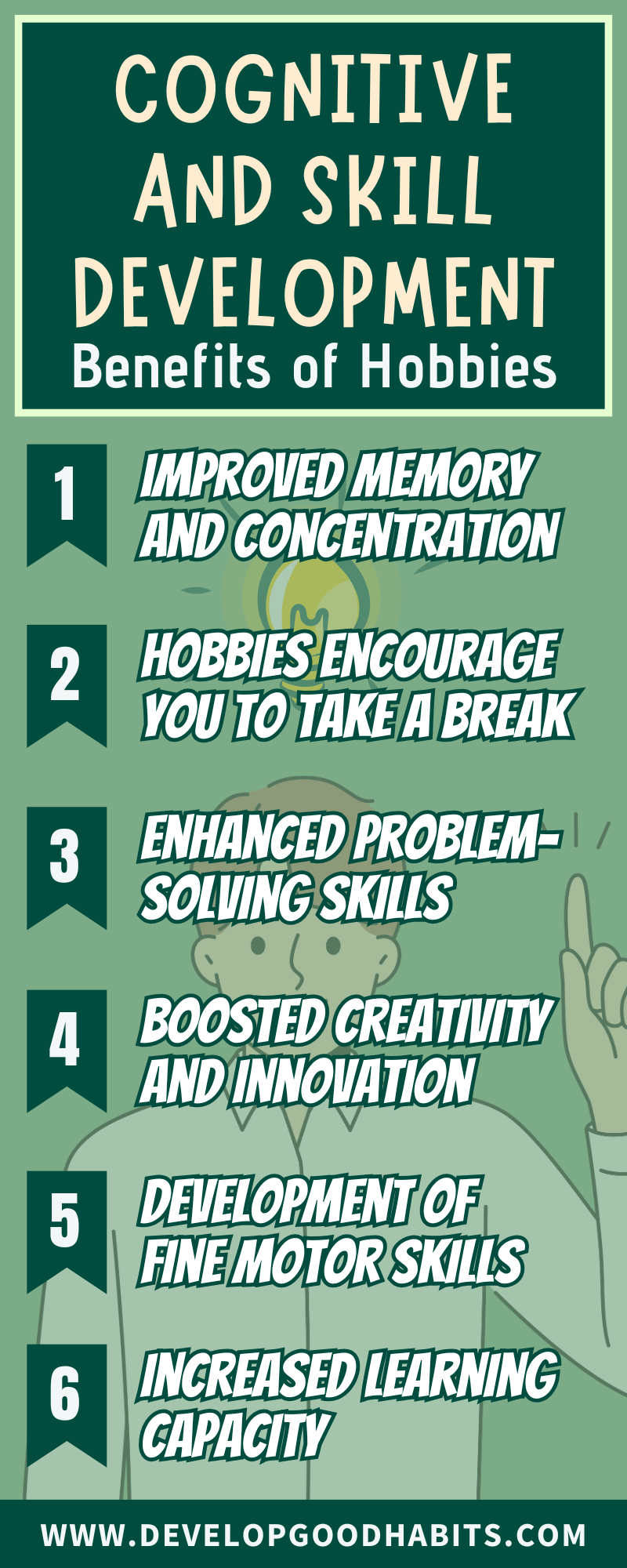 COGNITIVE AND SKILL DEVELOPMENT
Benefits of Hobbies

1 IMPROVED MEMORY AND CONCENTRATION

2 HOBBIES ENCOURAGE YOU TO TAKE A BREAK

3 ENHANCED PROBLEM-SOLVING SKILLS

4 BOOSTED CREATIVITY AND INNOVATION

5 DEVELOPMENT OF FINE MOTOR SKILLS

6 INCREASED LEARNING CAPACITY

WWW.DEVELOPGOODHABITS.COM