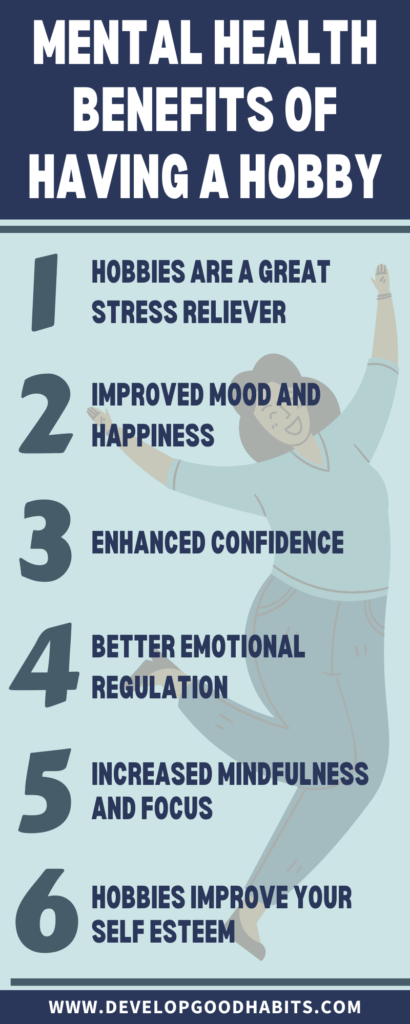 MENTAL HEALTH BENEFITS OF HAVING A HOBBY

1 HOBBIES ARE A GREAT STRESS RELIEVER

2 IMPROVED MOOD AND HAPPINESS

3 ENHANCED CONFIDENCE

4 BETTER EMOTIONAL REGULATION

5 INCREASED MINDFULNESS AND FOCUS

6 HOBBIES IMPROVE YOUR SELF ESTEEM

WWW.DEVELOPGOODHABITS.COM