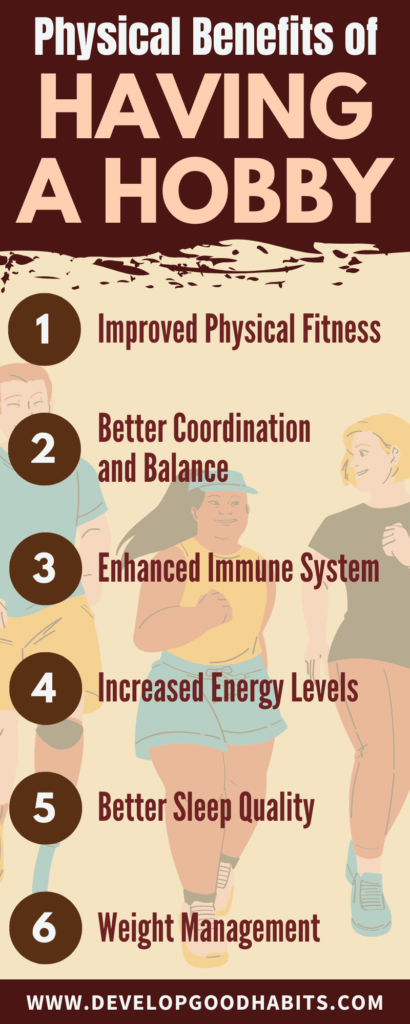 Physical Benefits of
HAVING A HOBBY

1 Improved Physical Fitness

2 Better Coordination and Balance

3 Enhanced Immune System

4 Increased Energy Levels

5 Better Sleep Quality

6 Weight Management

WWW.DEVELOPGOODHABITS.COM