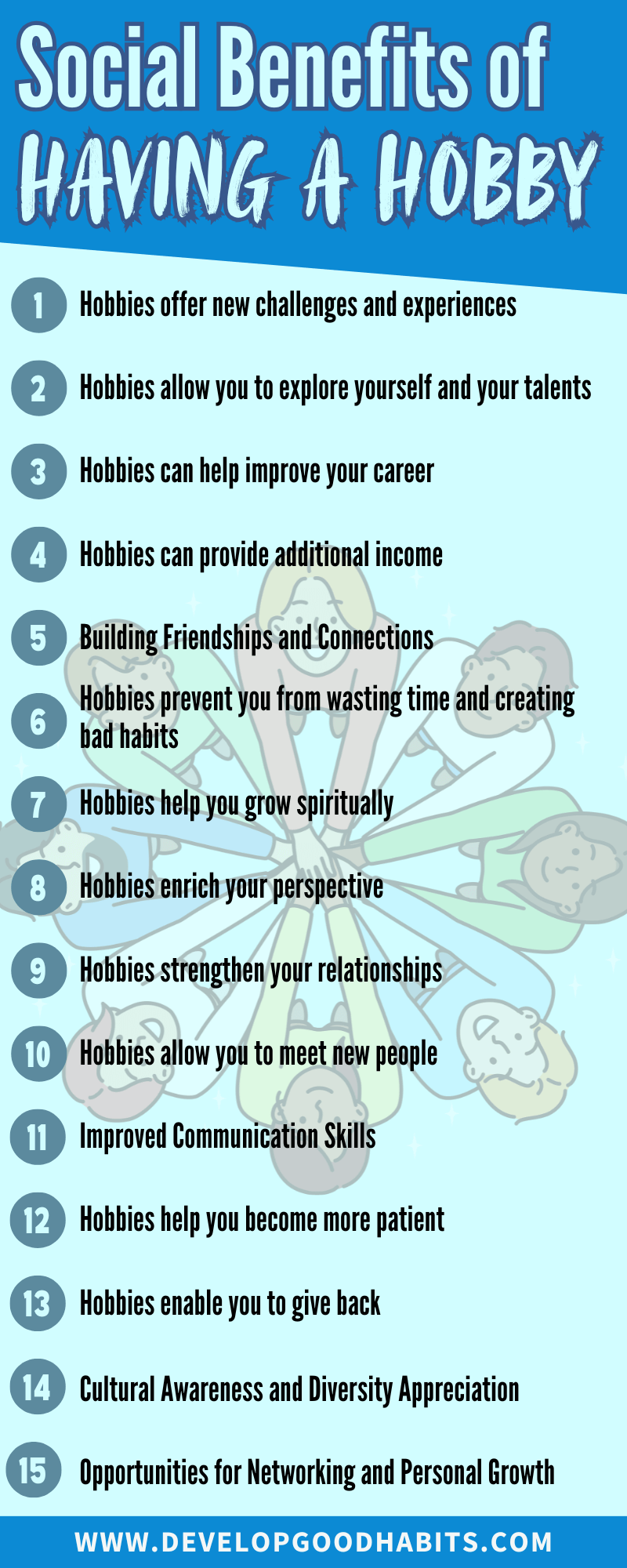 Social Benefits of
HAVING A HOBBY

1 Hobbies offer new challenges and experiences

2 Hobbies allow you to explore yourself and your talents

3 Hobbies can help improve your career

4 Hobbies can provide additional income

5 Building Friendships and Connections

6 Hobbies prevent you from wasting time and creating bad habits

7 Hobbies help you grow spiritually

8 Hobbies enrich your perspective

9 Hobbies strengthen your relationships

10 Hobbies allow you to meet new people

11 Improved Communication Skills

12 Hobbies help you become more patient

13 Hobbies enable you to give back

14 Cultural Awareness and Diversity Appreciation

15 Opportunities for Networking and Personal Growth

WWW.DEVELOPGOODHABITS.COM